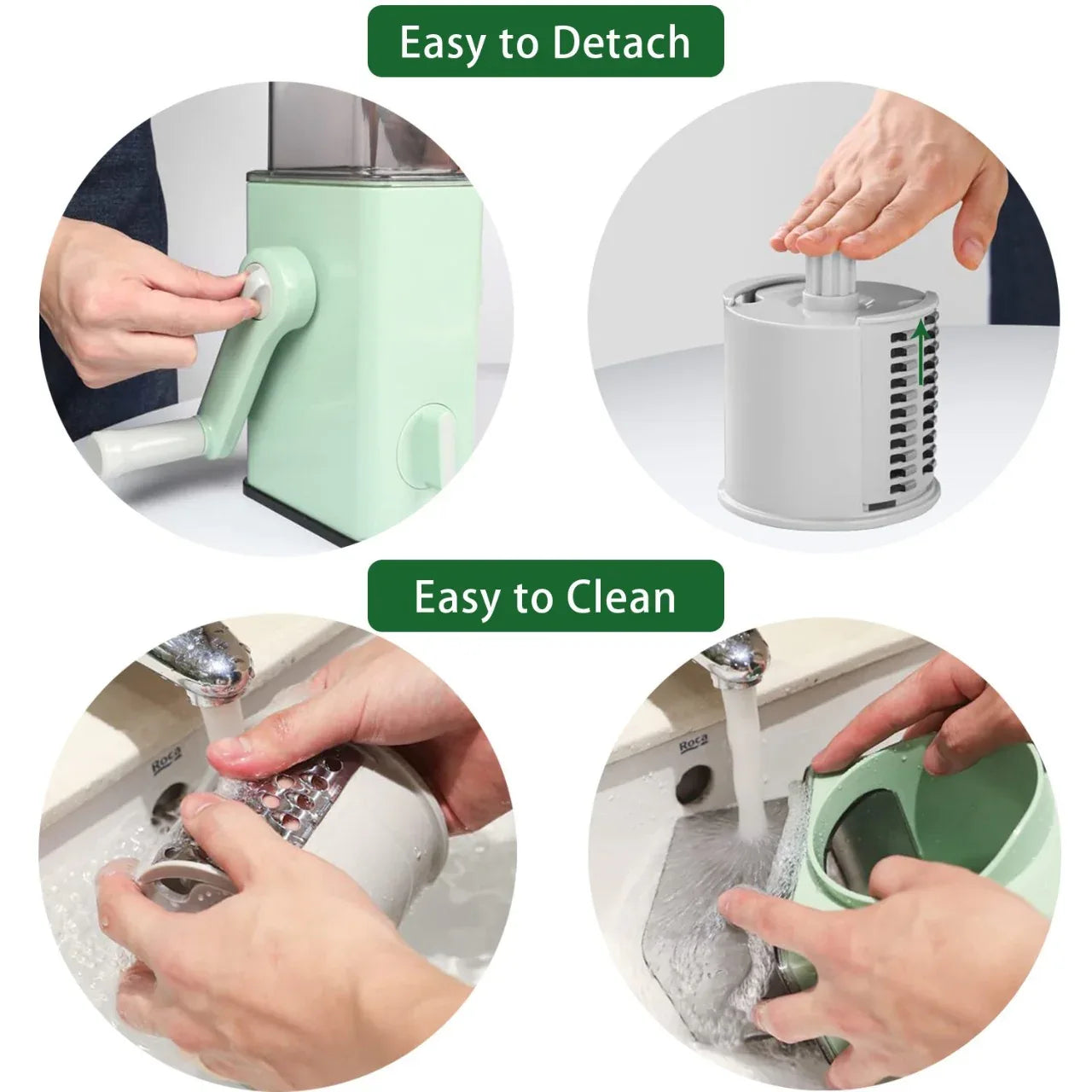 Easy to Detach

Easy to Clean

Roca

Roca